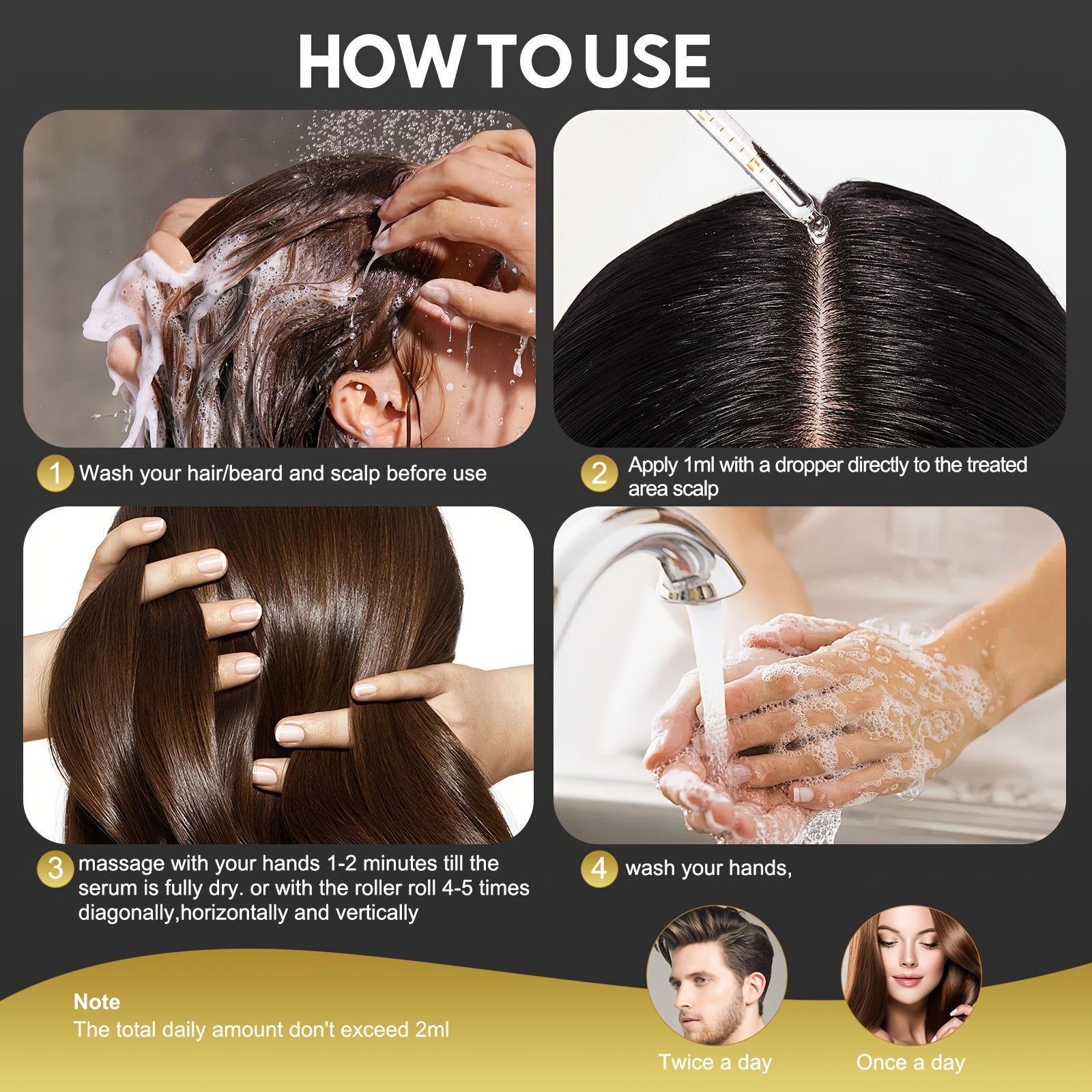 HOW TO USE

1 Wash your hair/beard and scalp before use

2 Apply 1ml with a dropper directly to the treated area scalp

3 massage with your hands 1-2 minutes till the serum is fully dry. or with the roller roll 4-5 times diagonally,horizontally and vertically

4 wash your hands,

Note
The total daily amount don't exceed 2ml

Twice a day

Once a day