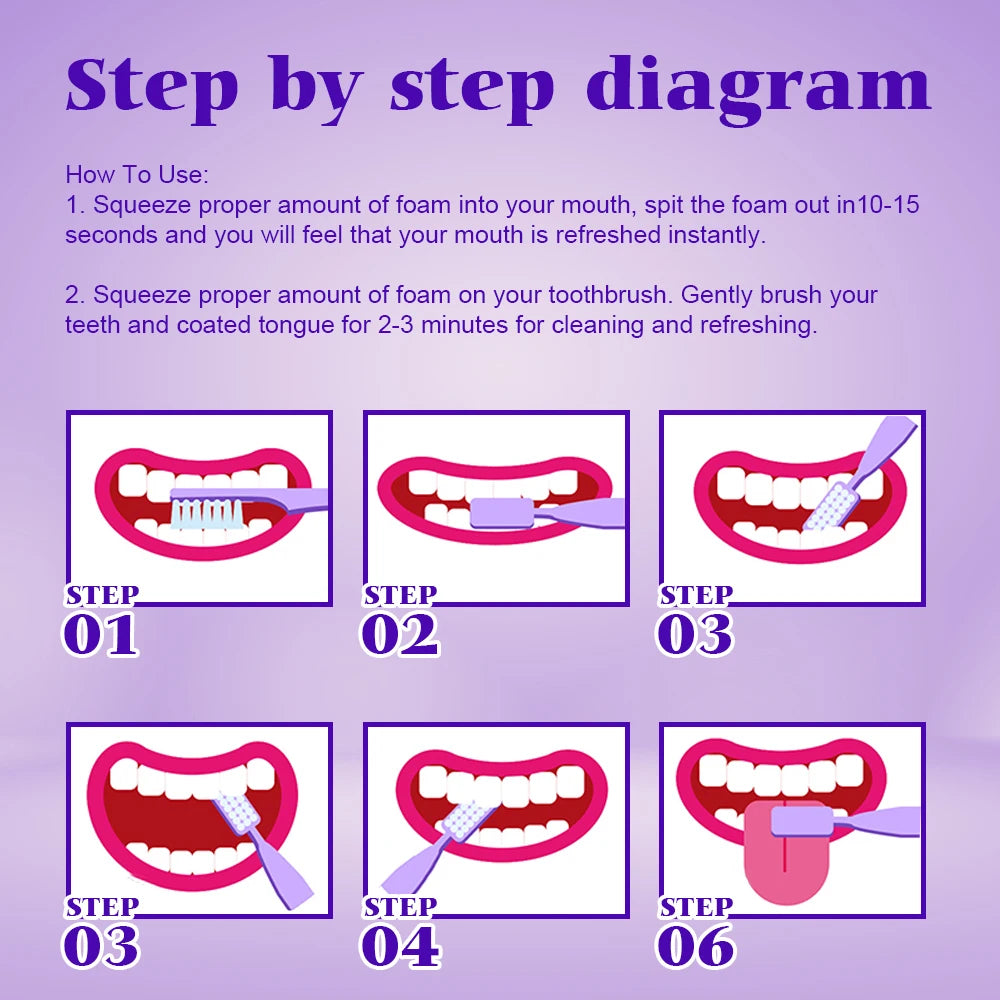 Step by step diagram

How To Use:
1. Squeeze proper amount of foam into your mouth, spit the foam out in10-15 seconds and you will feel that your mouth is refreshed instantly.

2. Squeeze proper amount of foam on your toothbrush. Gently brush your teeth and coated tongue for 2-3 minutes for cleaning and refreshing.

STEP 01

STEP 02

STEP 03

STEP 03

STEP 04

STEP 06