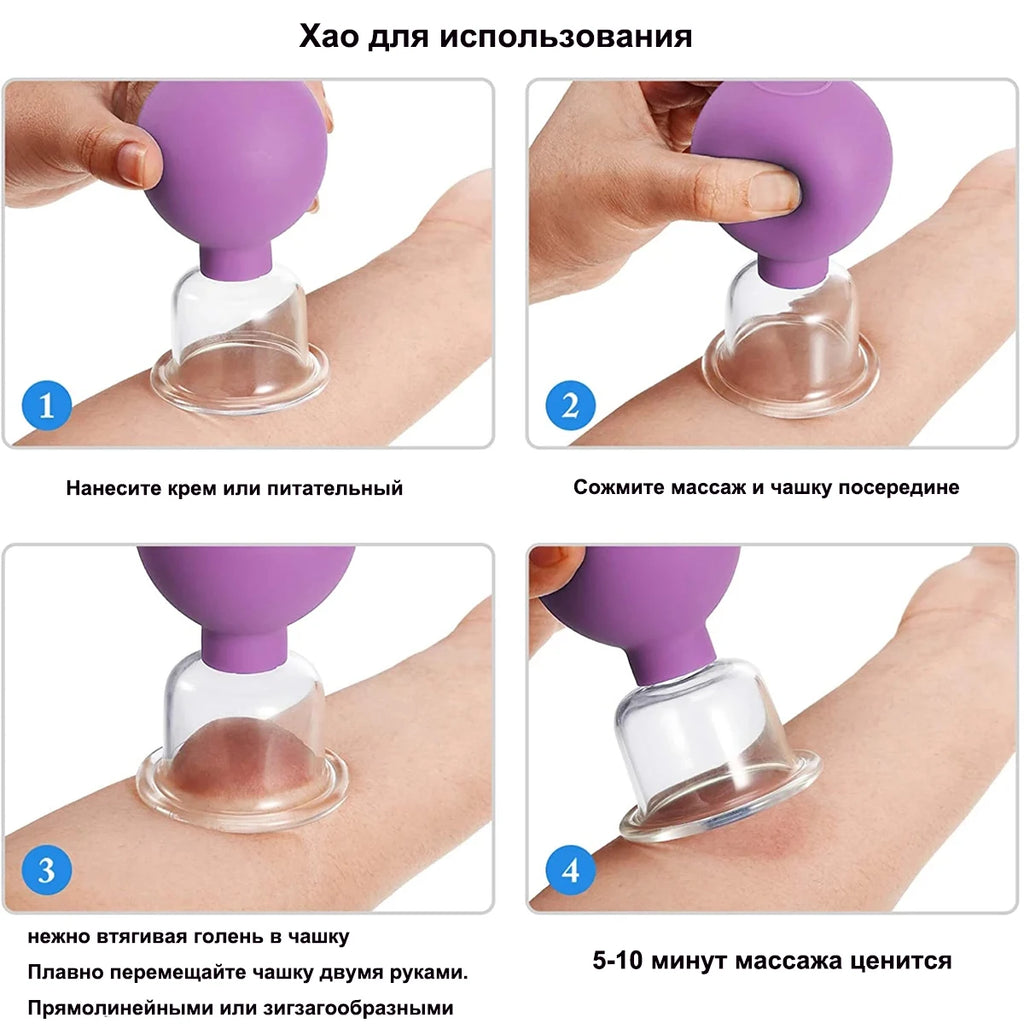 Хао для использования

1

Нанесите крем или питательный

2

Сожмите массаж и чашку посередине

3

нежно втягивая голень в чашку

Плавно перемещайте чашку двумя руками.

Прямолинейными или зигзагообразными

4

5-10 минут массажа ценится