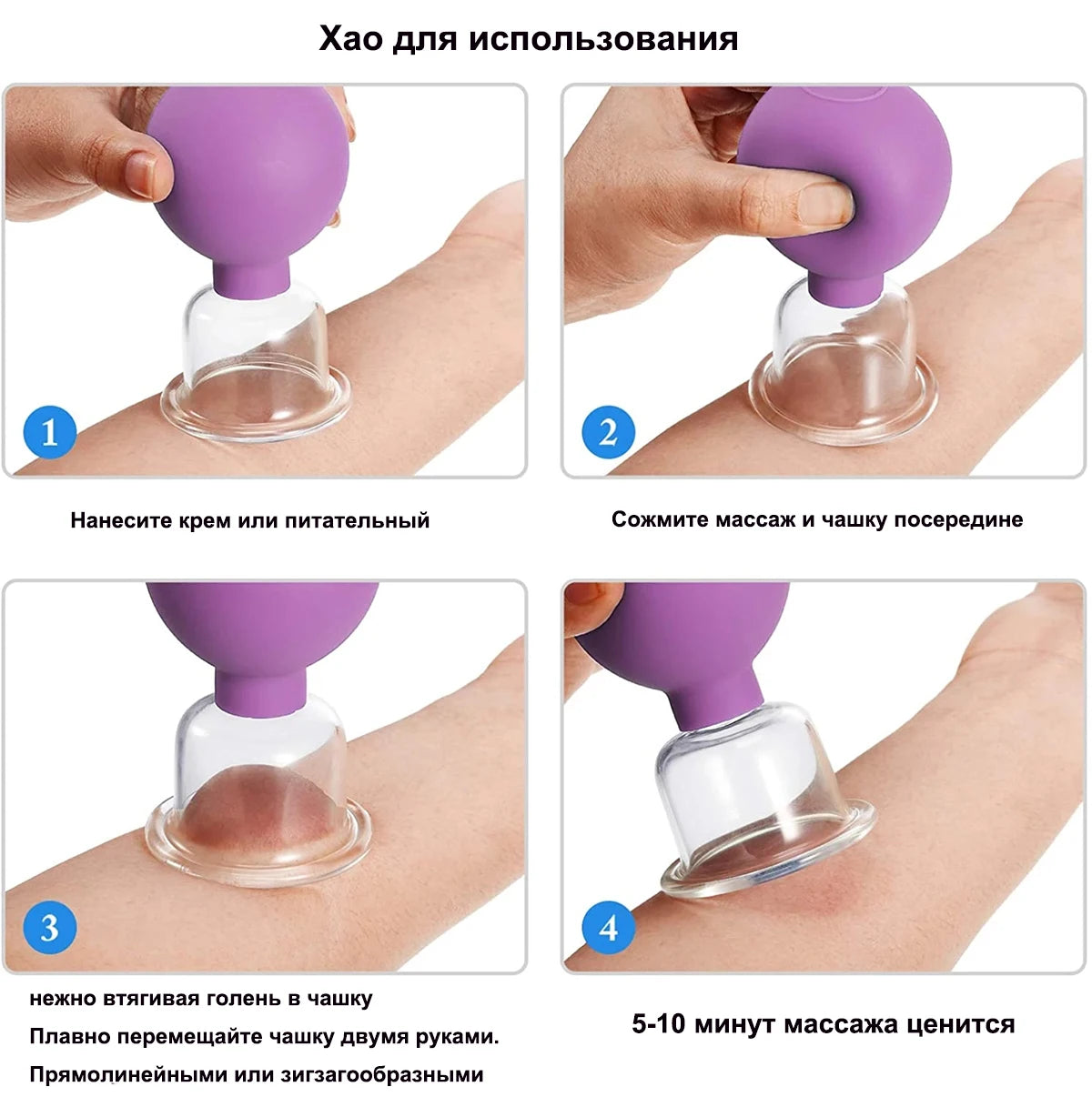 Хао для использования

1

Нанесите крем или питательный

2

Сожмите массаж и чашку посередине

3

нежно втягивая голень в чашку

Плавно перемещайте чашку двумя руками.

Прямолинейными или зигзагообразными

4

5-10 минут массажа ценится